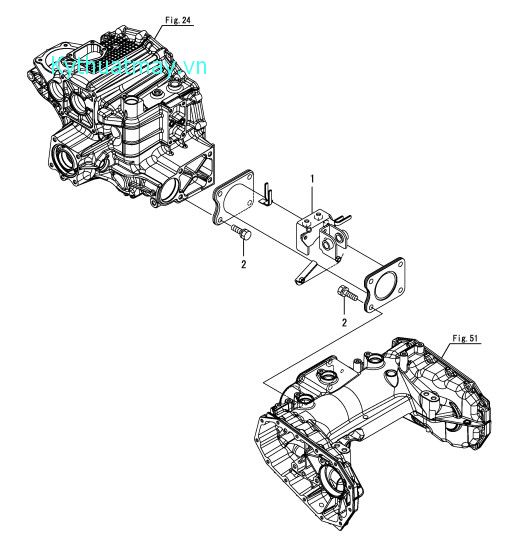 Fig. 24

Kythuatmay.vn

1

2

2

Fig. 51